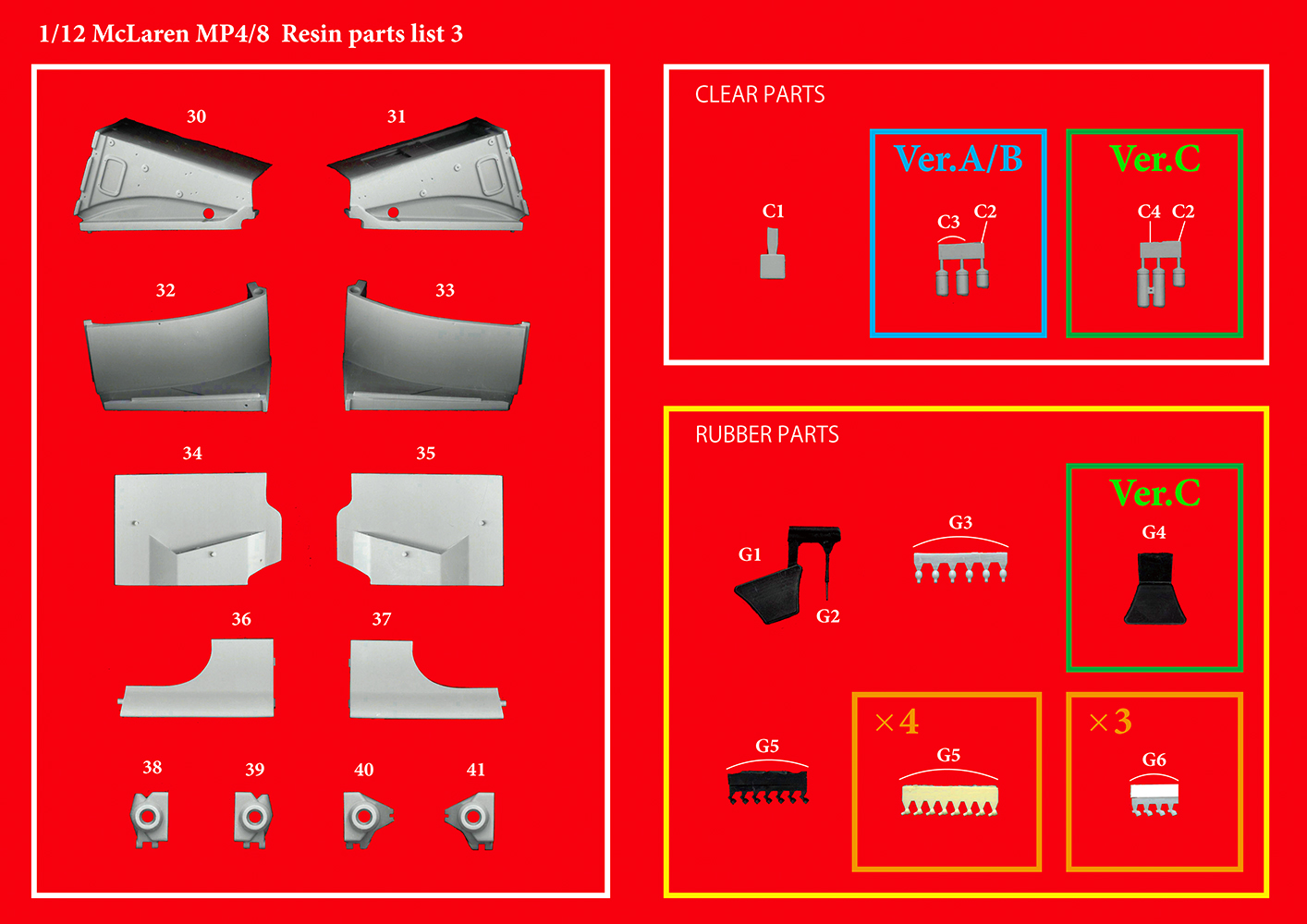 1/12 McLaren MP4/8 Resin parts list 3

30
31
32
33
34
35
36
37
38
39
40
41

CLEAR PARTS

C1

Ver.A/B

C3 C2

Ver.C

C4 C2

RUBBER PARTS

G1

G2

G3

Ver.C

G4

G5

×4

G5

×3

G6