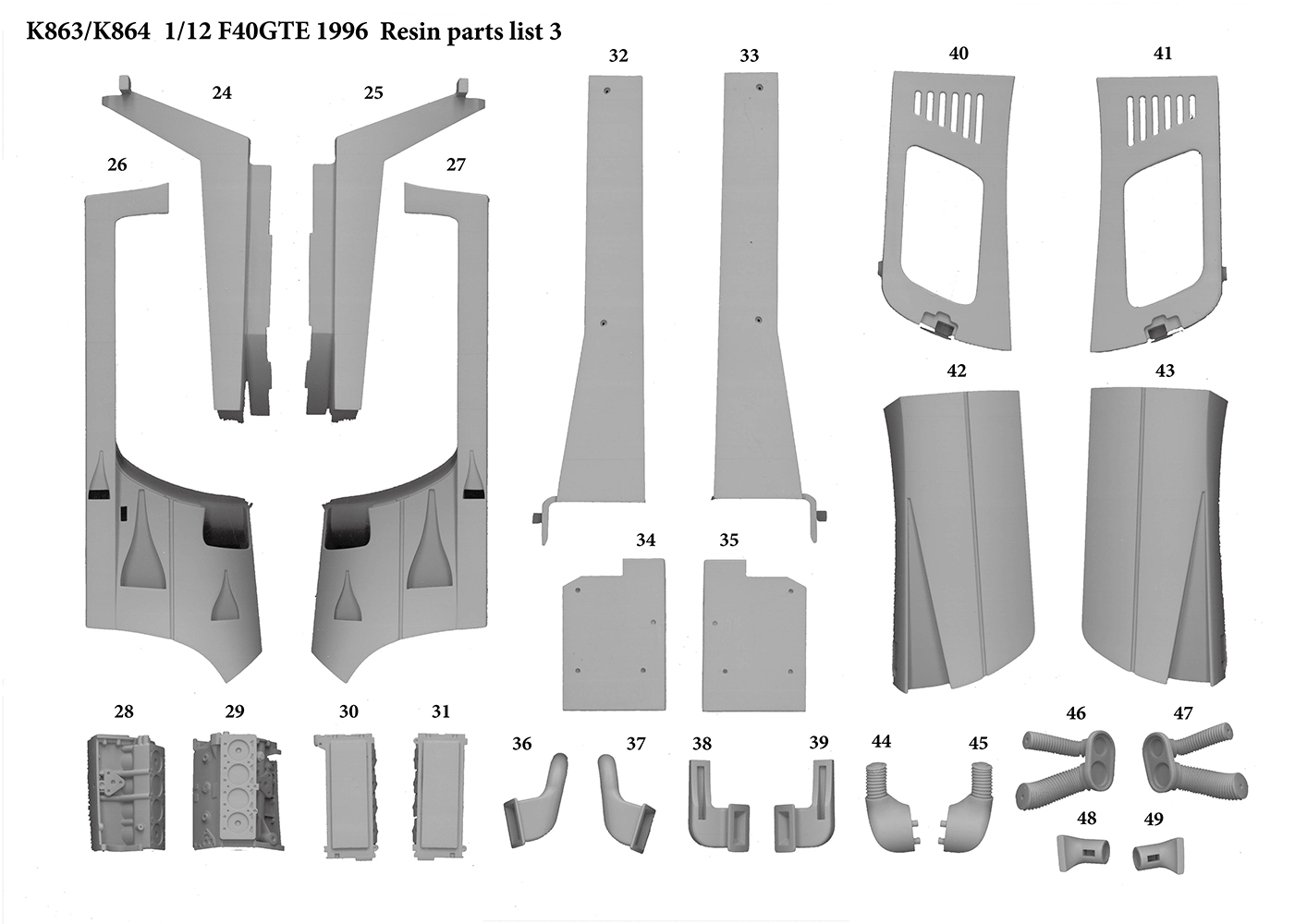 K863/K864 1/12 F40GTE 1996 Resin parts list 3

24 25 26 27 32 33 40 41 42 43 34 35

28 29 30 31 36 37 38 39 44 45 46 47 48 49