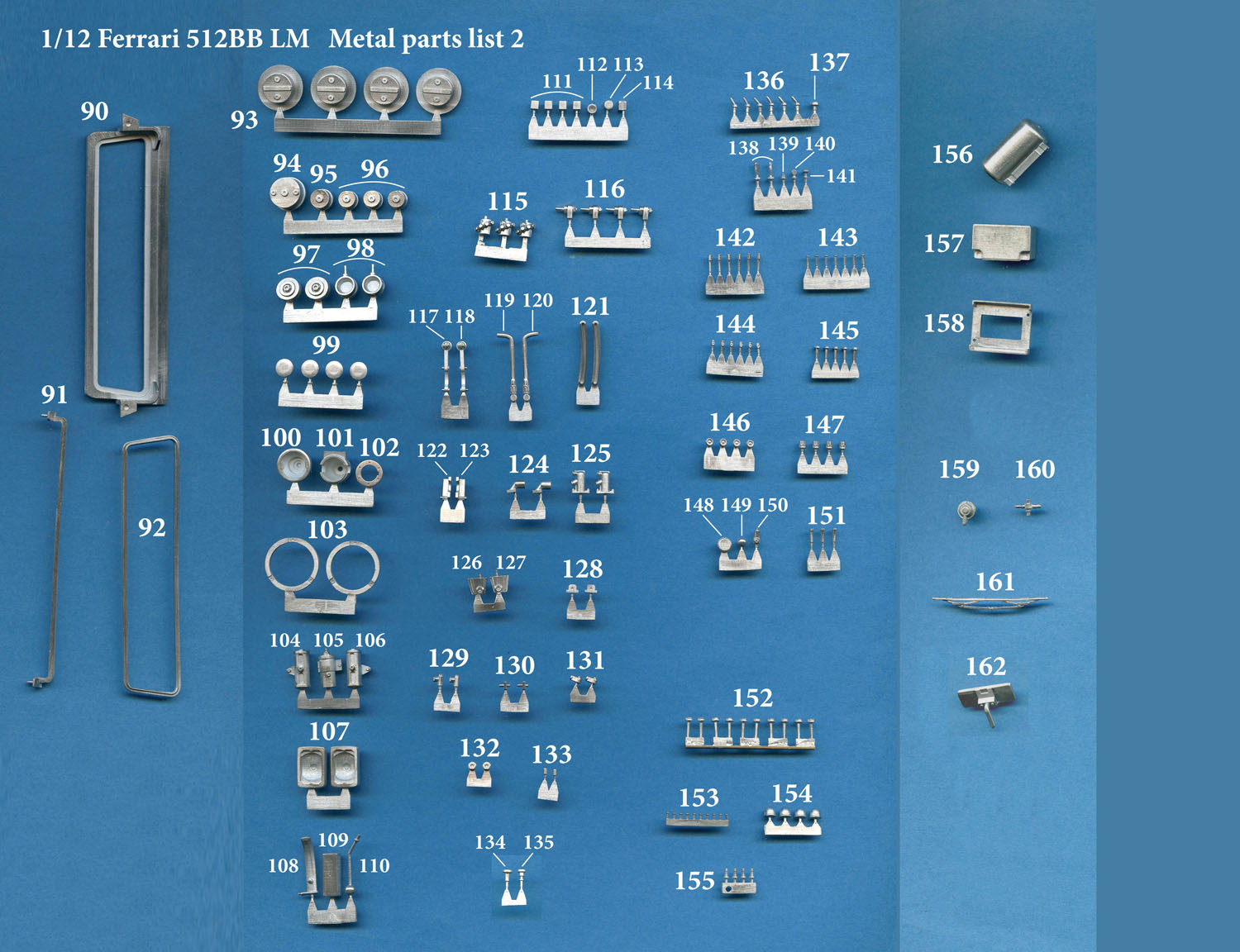 1/12 Ferrari 512BB LM Metal parts list 2

90
91
92

93
94 95 96
97 98
99
100 101 102
103
104 105 106
107
108 109 110

111 112 113 114
115 116
117 118 119 120 121
122 123 124 125
126 127 128
129 130 131
132 133
134 135

136 137
138 139 140 141
142 143
144 145
146 147
148 149 150 151
152
153 154
155

156
157
158
159 160
161
162