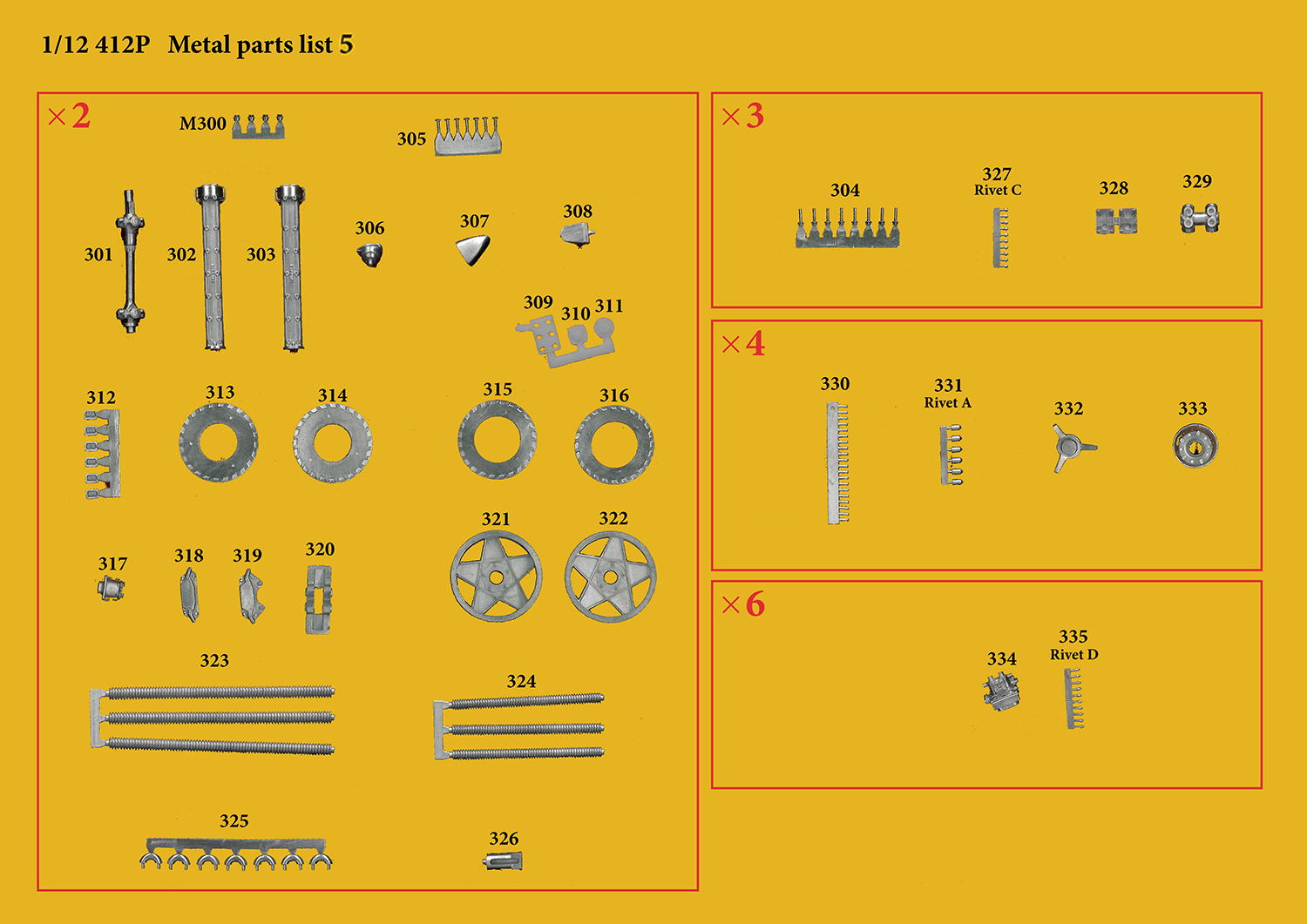 1/12 412P Metal parts list 5

×2

M300 305

301 302 303 306 307 308

309 310 311

312 313 314 315 316

317 318 319 320 321 322

323 324

325 326

×3

304 327 Rivet C 328 329

×4

330 331 Rivet A 332 333

×6

334 335 Rivet D