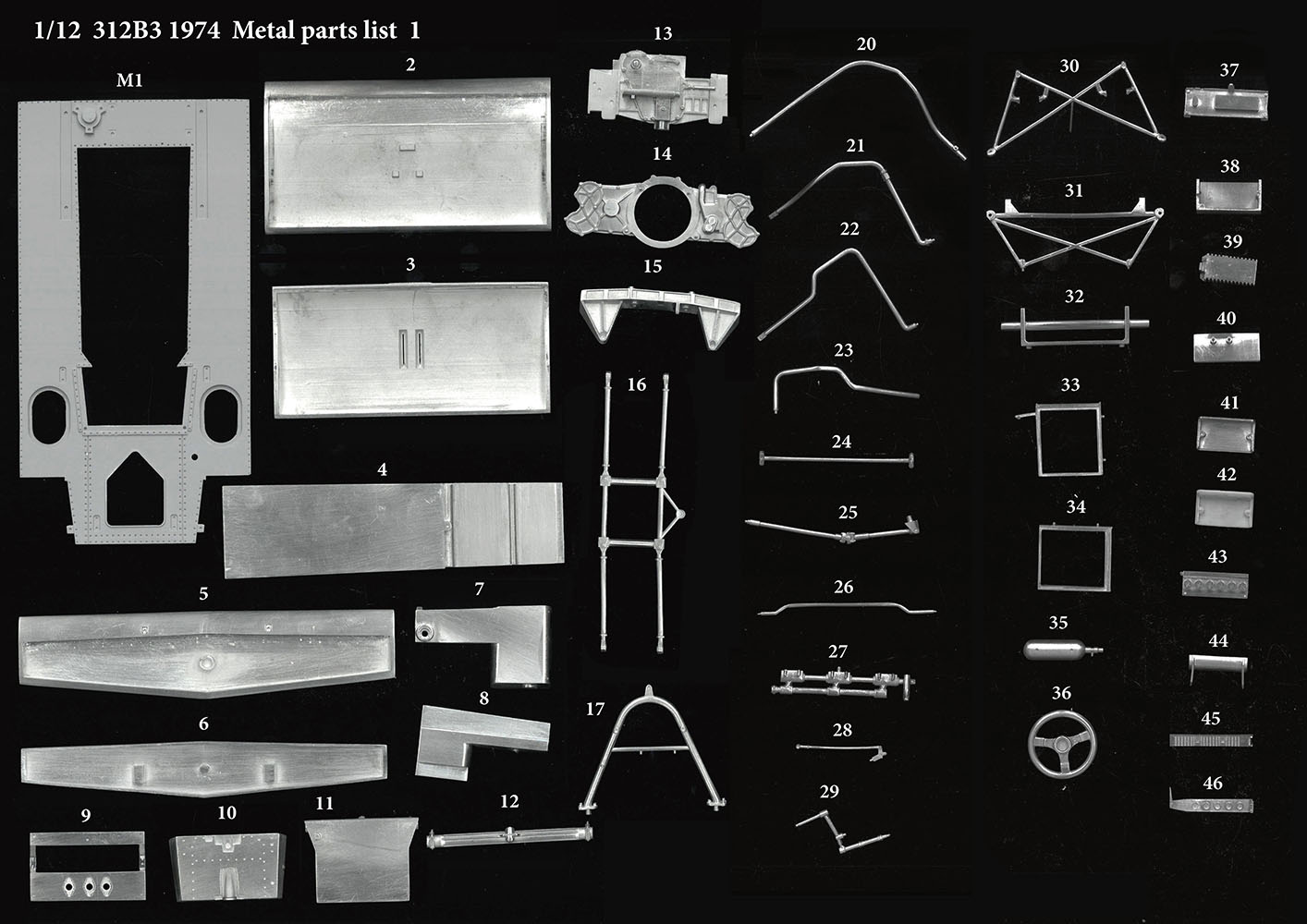 1/12 312B3 1974 Metal parts list 1

M1

2

3

4

5

6

7

8

9

10

11

12

13

14

15

16

17

20

21

22

23

24

25

26

27

28

29

30

31

32

33

34

35

36

37

38

39

40

41

42

43

44

45

46