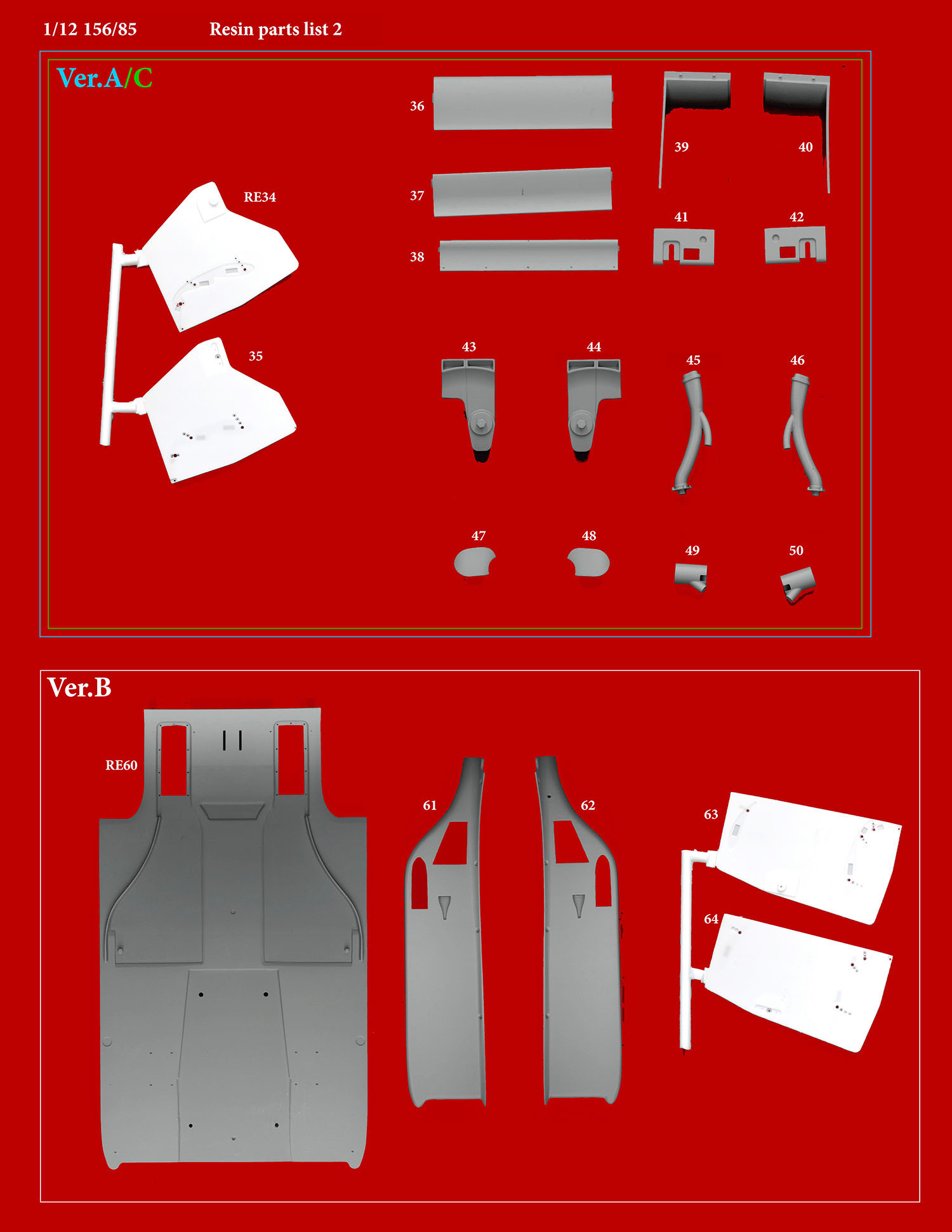 1/12 156/85 Resin parts list 2

Ver.A/C

36

39

40

RE34

37

41

42

38

43

44

45

46

35

47

48

49

50

Ver.B

RE60

61

62

63

64